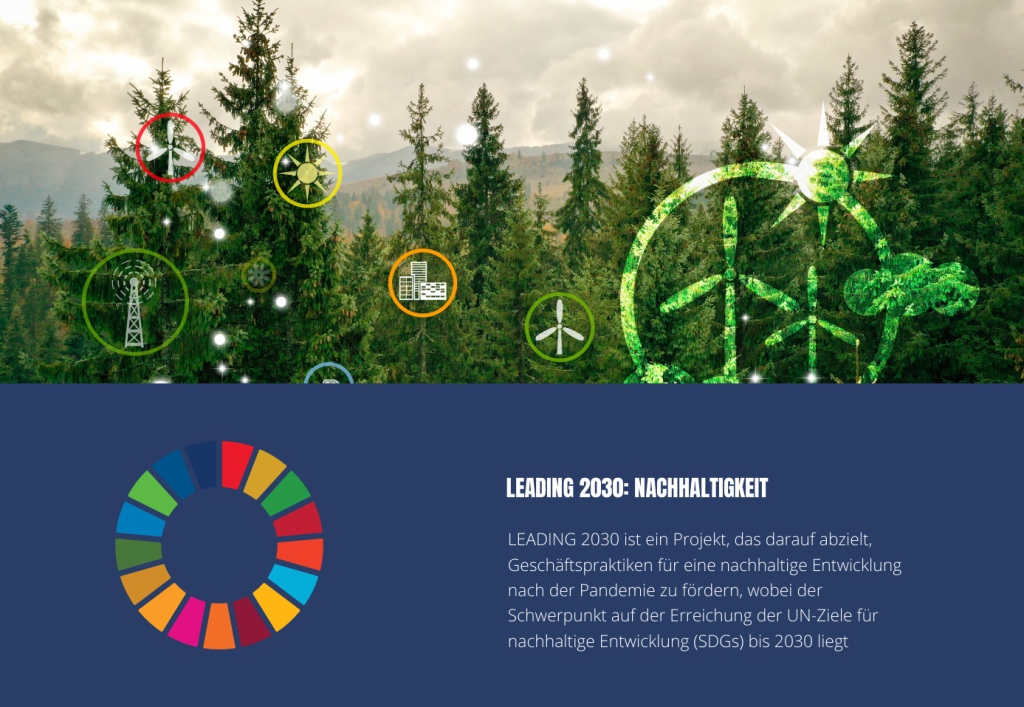 LEADING 2030: NACHHALTIGKEIT

LEADING 2030 ist ein Projekt, das darauf abzielt, Geschäftspraktiken für eine nachhaltige Entwicklung nach der Pandemie zu fördern, wobei der Schwerpunkt auf der Erreichung der UN-Ziele für nachhaltige Entwicklung (SDGs) bis 2030 liegt